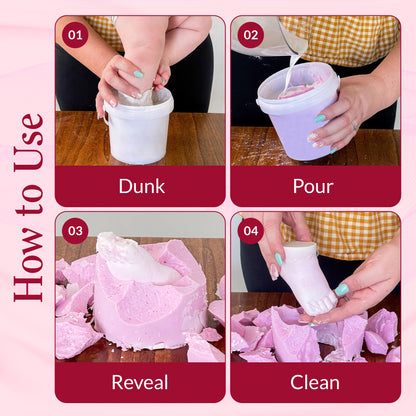 How to Use

01
Dunk

02
Pour

03
Reveal

04
Clean